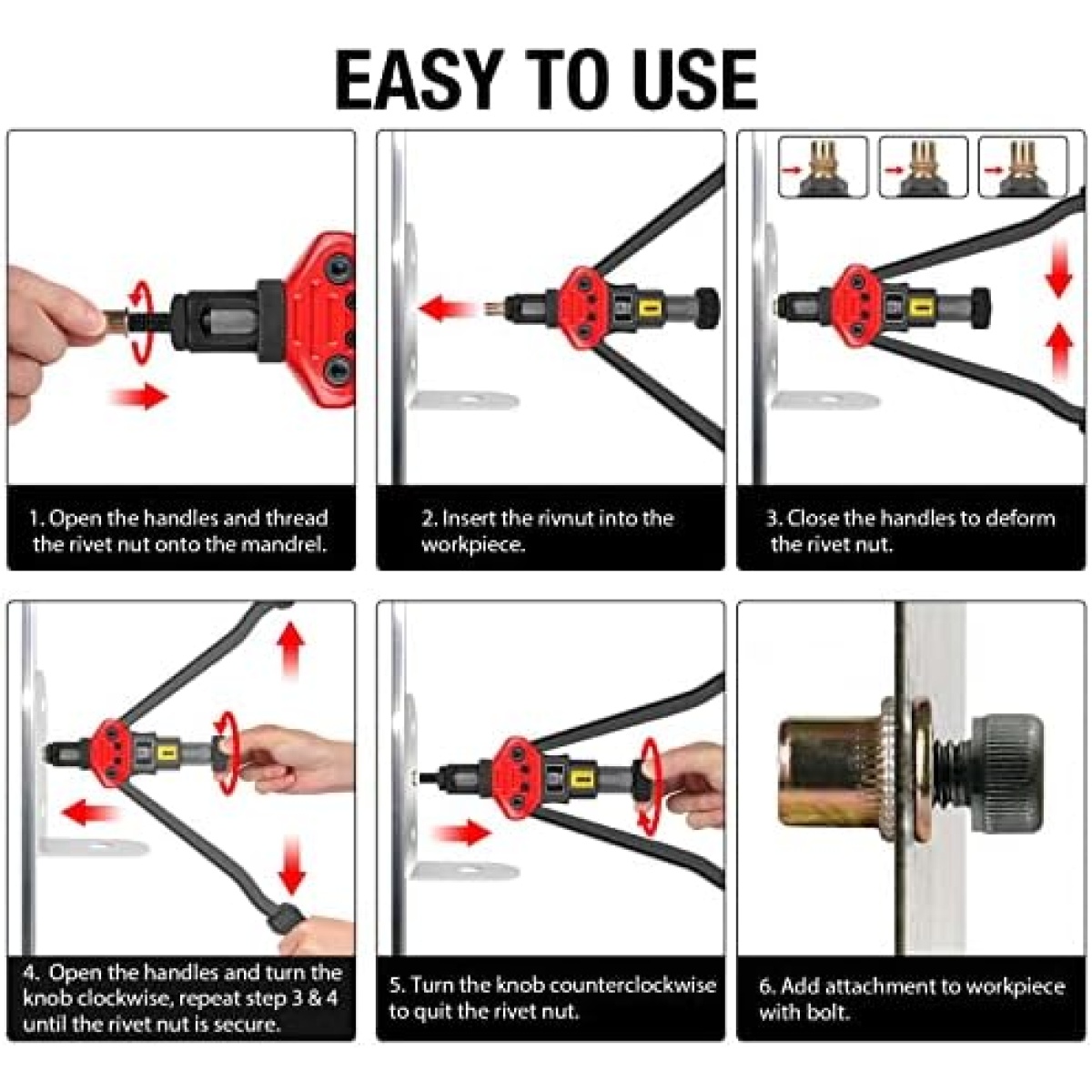 EASY TO USE

1. Open the handles and thread the rivet nut onto the mandrel.

2. Insert the rivnut into the workpiece.

3. Close the handles to deform the rivet nut.

4. Open the handles and turn the knob clockwise, repeat step 3 & 4 until the rivet nut is secure.

5. Turn the knob counterclockwise to quit the rivet nut.

6. Add attachment to workpiece with bolt.