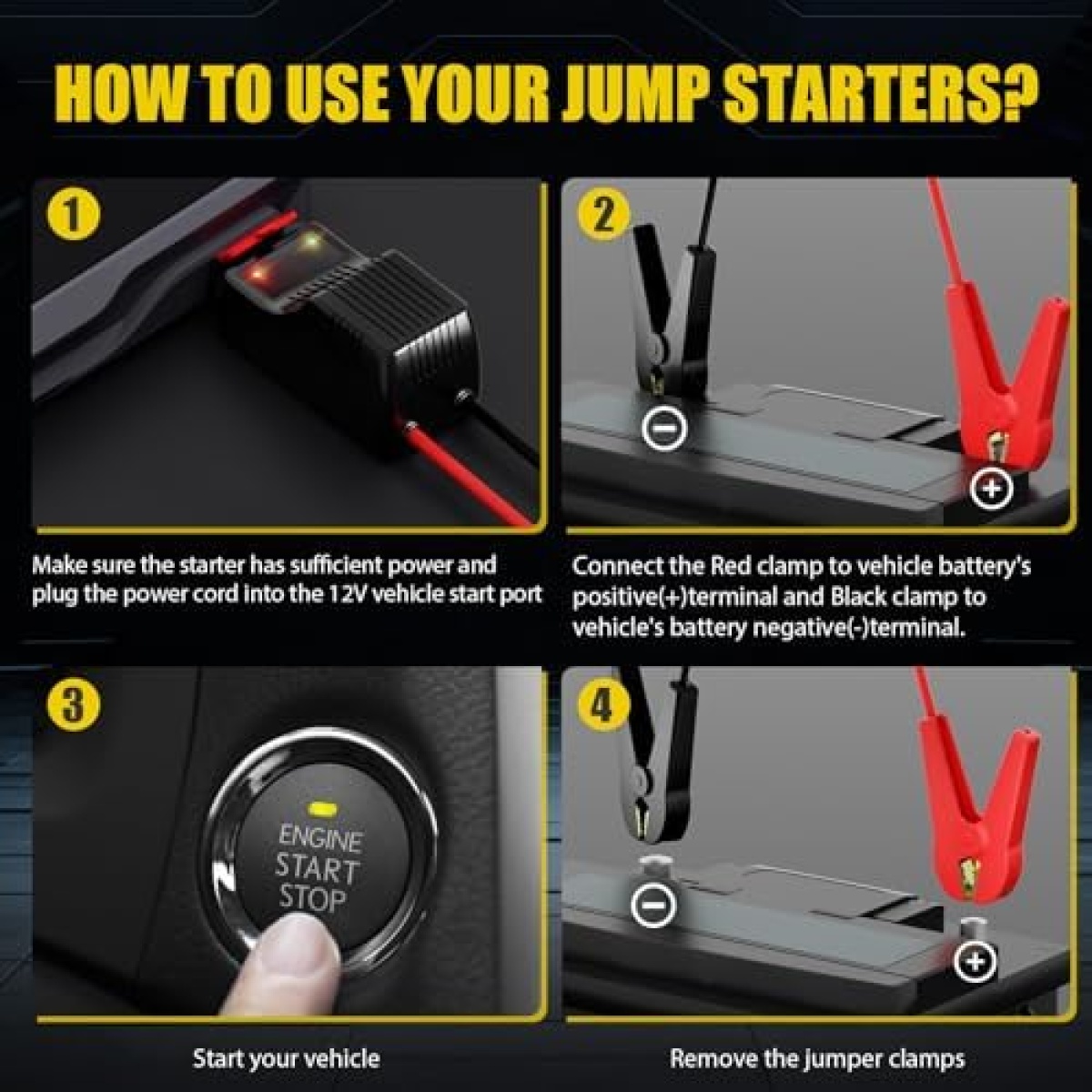 HOW TO USE YOUR JUMP STARTERS?

1

Make sure the starter has sufficient power and plug the power cord into the 12V vehicle start port

2

−

+

Connect the Red clamp to vehicle battery's positive(+)terminal and Black clamp to vehicle's battery negative(-)terminal.

3

ENGINE
START
STOP

Start your vehicle

4

−

+

Remove the jumper clamps