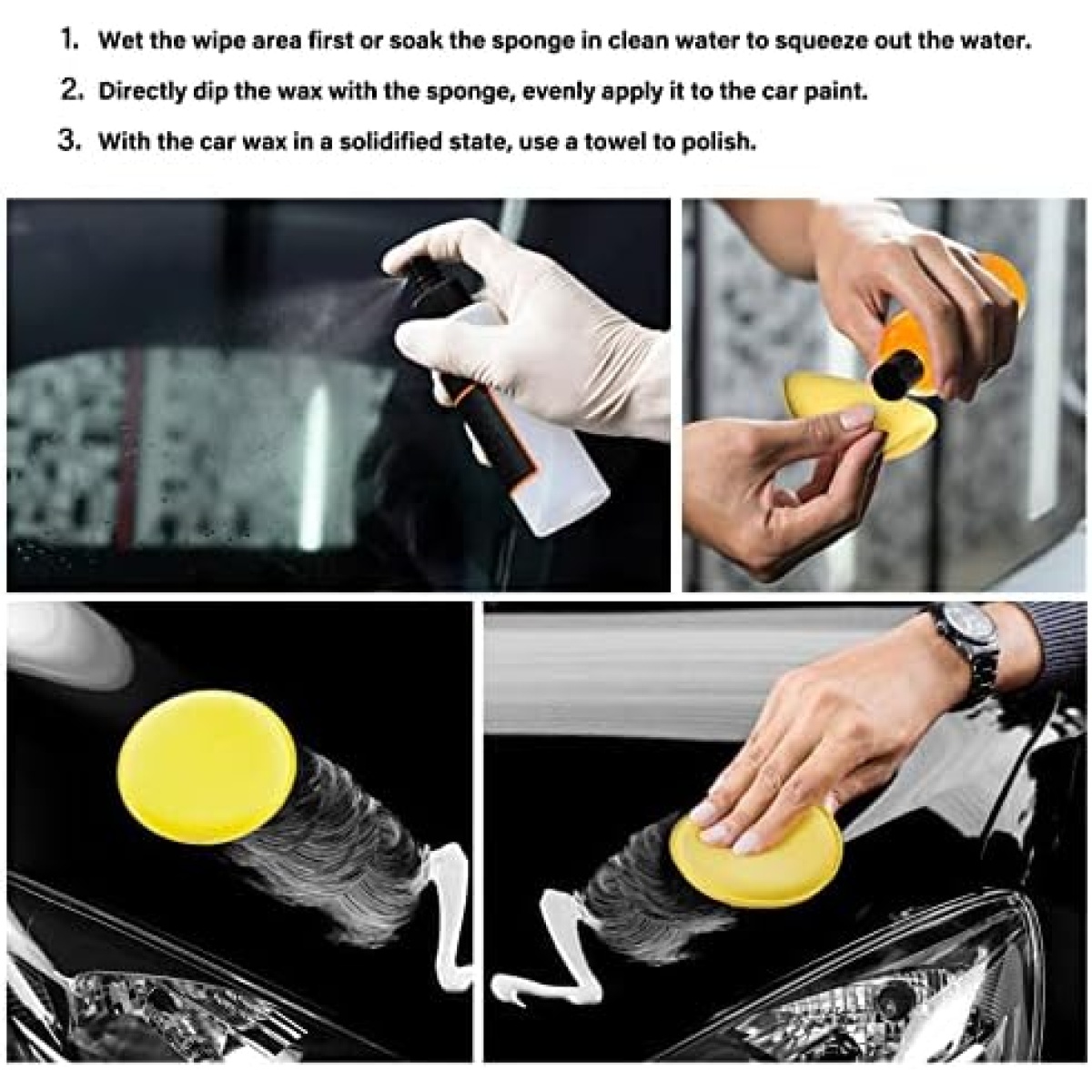 1. Wet the wipe area first or soak the sponge in clean water to squeeze out the water.

2. Directly dip the wax with the sponge, evenly apply it to the car paint.

3. With the car wax in a solidified state, use a towel to polish.